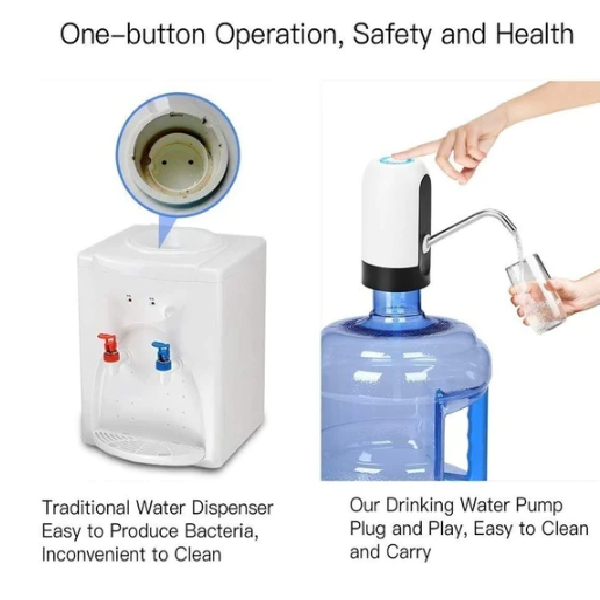 One-button Operation, Safety and Health

Traditional Water Dispenser Easy to Produce Bacteria, Inconvenient to Clean

Our Drinking Water Pump Plug and Play, Easy to Clean and Carry